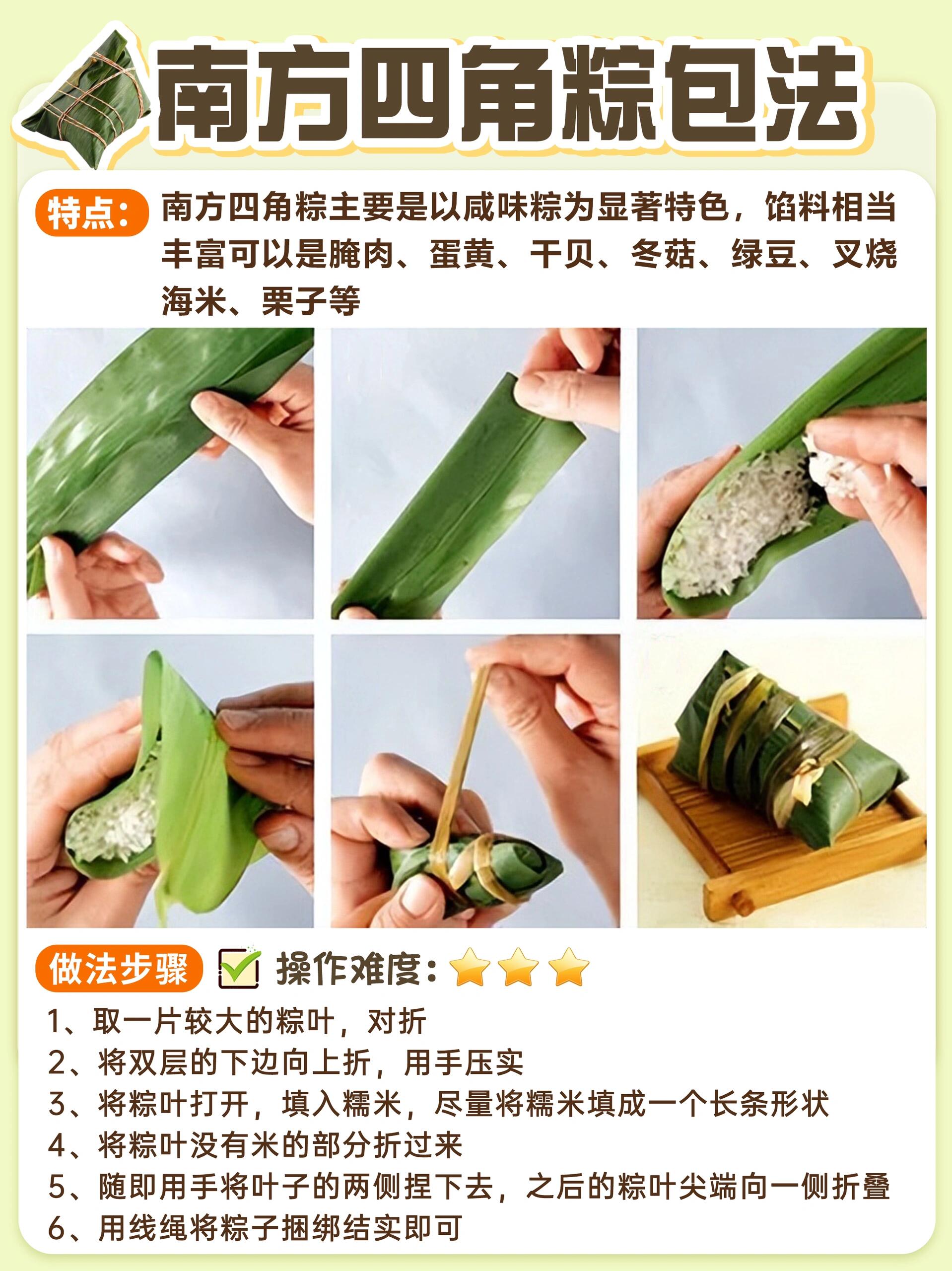 南方四角粽包法

特点：南方四角粽主要是以咸味粽为显著特色，馅料相当丰富可以是腌肉、蛋黄、干贝、冬菇、绿豆、叉烧海米、栗子等

做法步骤 操作难度：

1、取一片较大的粽叶，对折
2、将双层的下边向上折，用手压实
3、将粽叶打开，填入糯米，尽量将糯米填成一个长条形状
4、将粽叶没有米的部分折过来
5、随即用手将叶子的两侧捏下去，之后的粽叶尖端向一侧折叠
6、用线绳将粽子捆绑结实即可